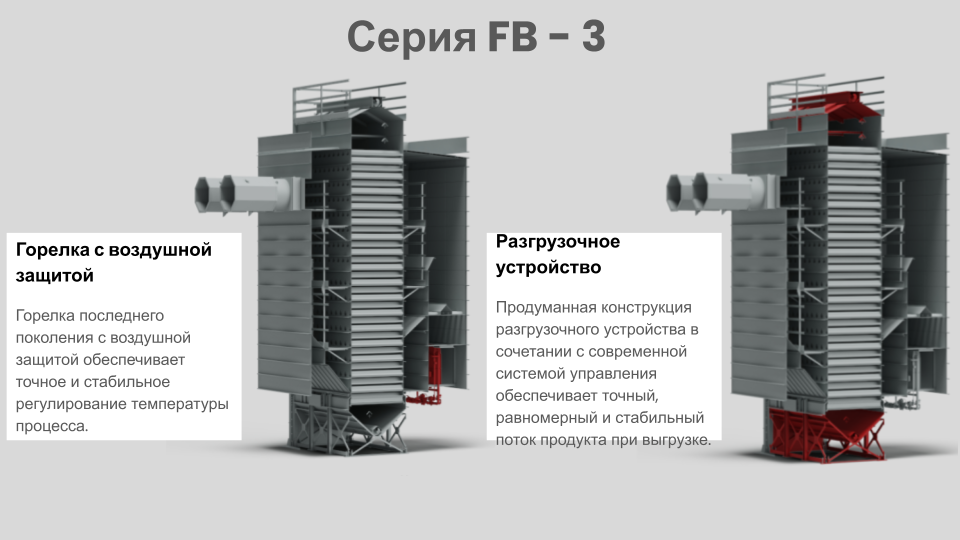 Серия FB – 3

Горелка с воздушной защитой

Горелка последнего поколения с воздушной защитой обеспечивает точное и стабильное регулирование температуры процесса.

Разгрузочное устройство

Продуманная конструкция разгрузочного устройства в сочетании с современной системой управления обеспечивает точный, равномерный и стабильный поток продукта при выгрузке.